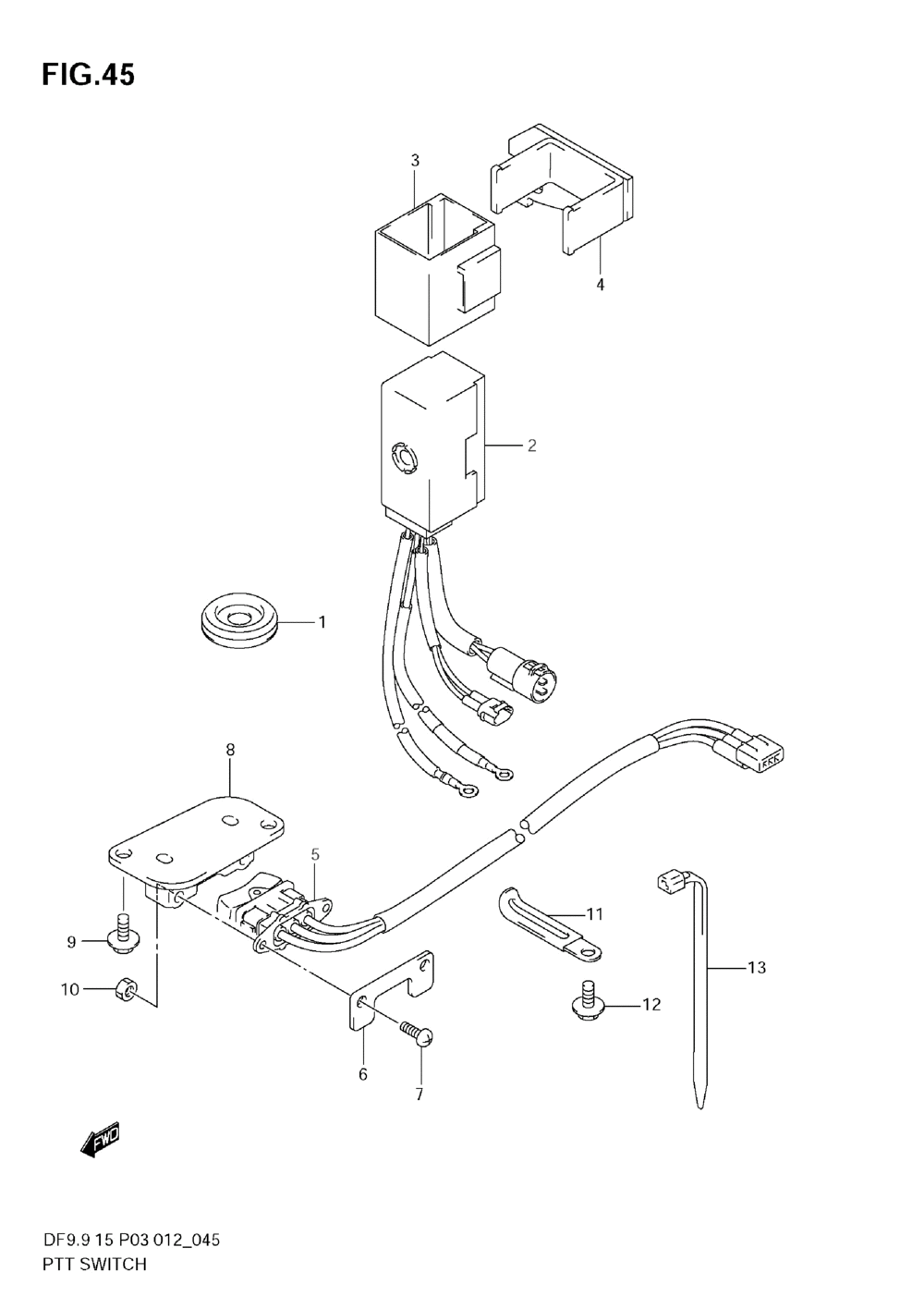 FIG.45

3

4

2

1

8

5

11

13

9

10

12

6

7

FWD

DF9.9 15 P03 012_045
PTT SWITCH